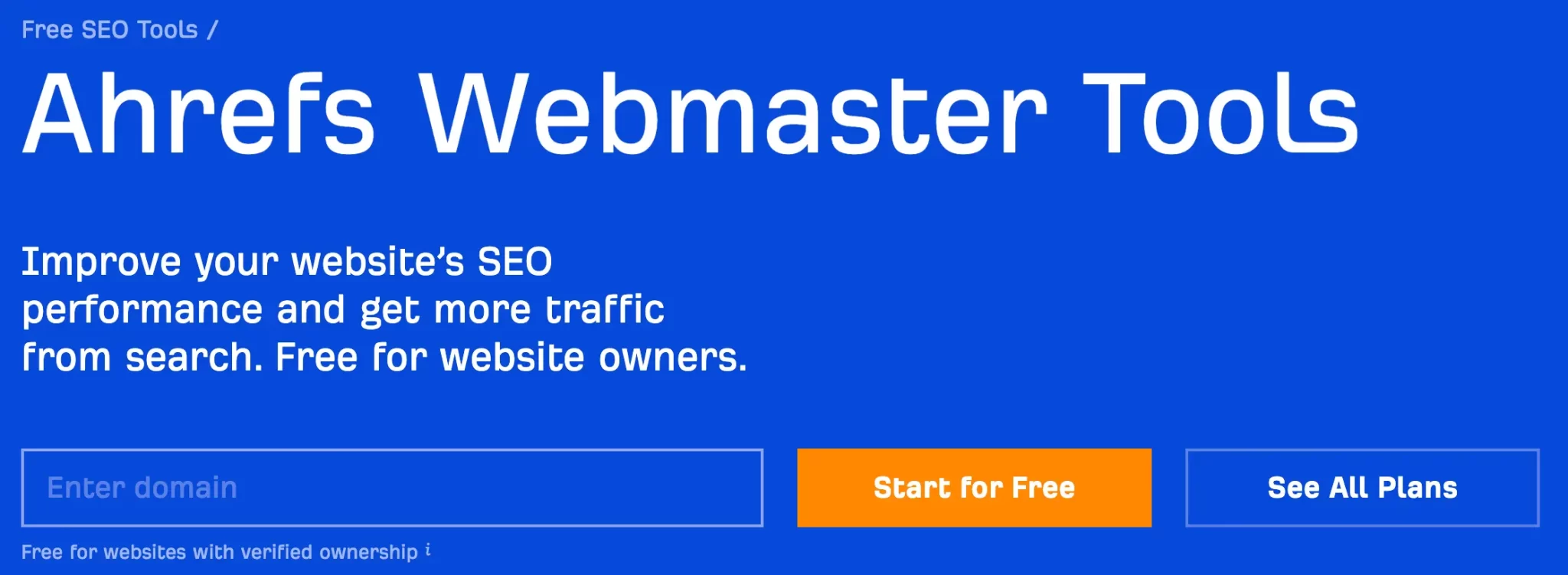 Free SEO Tools /

Ahrefs Webmaster Tools

Improve your website's SEO performance and get more traffic from search. Free for website owners.

Enter domain

Start for Free

See All Plans

Free for websites with verified ownership i